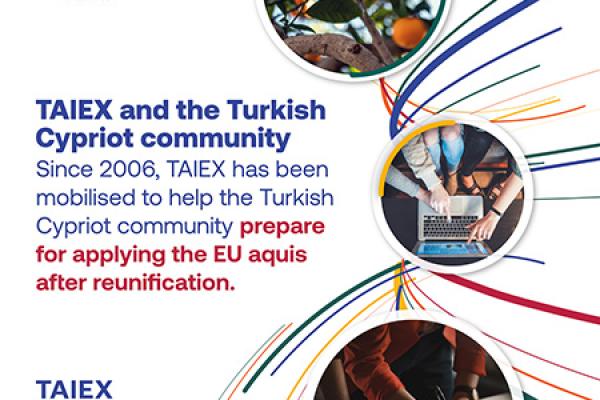 TAIEX and the Turkish Cypriot community

Since 2006, TAIEX has been mobilised to help the Turkish Cypriot community prepare for applying the EU aquis after reunification.

TAIEX