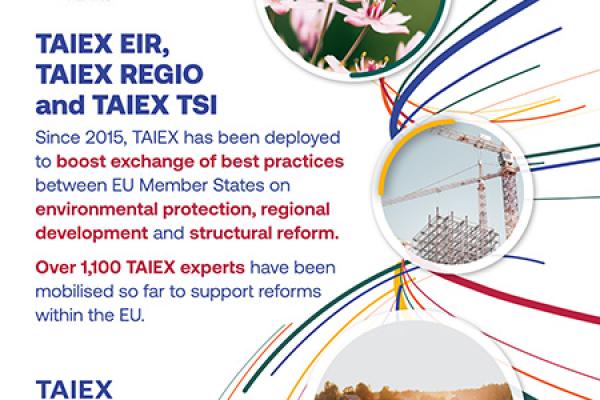 TAIEX EIR, TAIEX REGIO and TAIEX TSI

Since 2015, TAIEX has been deployed to boost exchange of best practices between EU Member States on environmental protection, regional development and structural reform.

Over 1,100 TAIEX experts have been mobilised so far to support reforms within the EU.

TAIEX