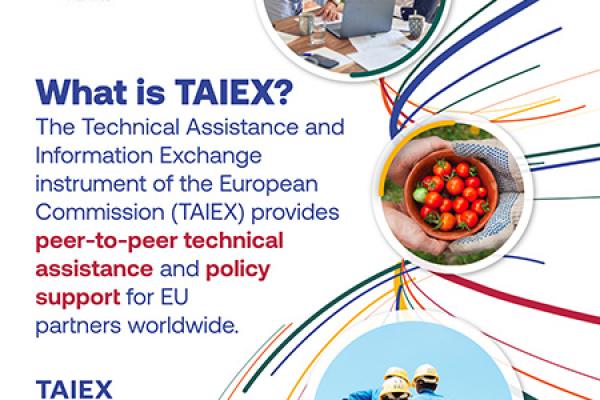 What is TAIEX?

The Technical Assistance and Information Exchange instrument of the European Commission (TAIEX) provides peer-to-peer technical assistance and policy support for EU partners worldwide.

TAIEX